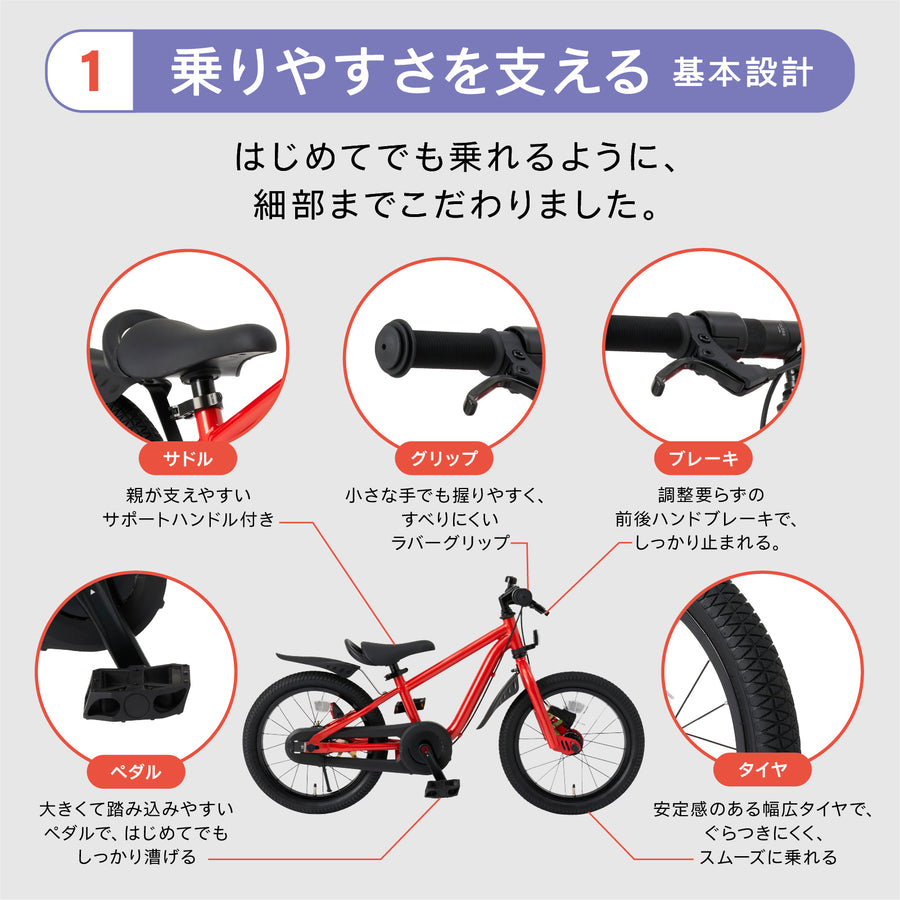 1 乗りやすさを支える 基本設計

はじめてでも乗れるように、
細部までこだわりました。

サドル
親が支えやすい
サポートハンドル付き

グリップ
小さな手でも握りやすく、
すべりにくい
ラバーグリップ

ブレーキ
調整要らずの
前後ハンドブレーキで、
しっかり止まれる。

ペダル
大きくて踏み込みやすい
ペダルで、はじめてでも
しっかり漕げる

タイヤ
安定感のある幅広タイヤで、
ぐらつきにくく、
スムーズに乗れる